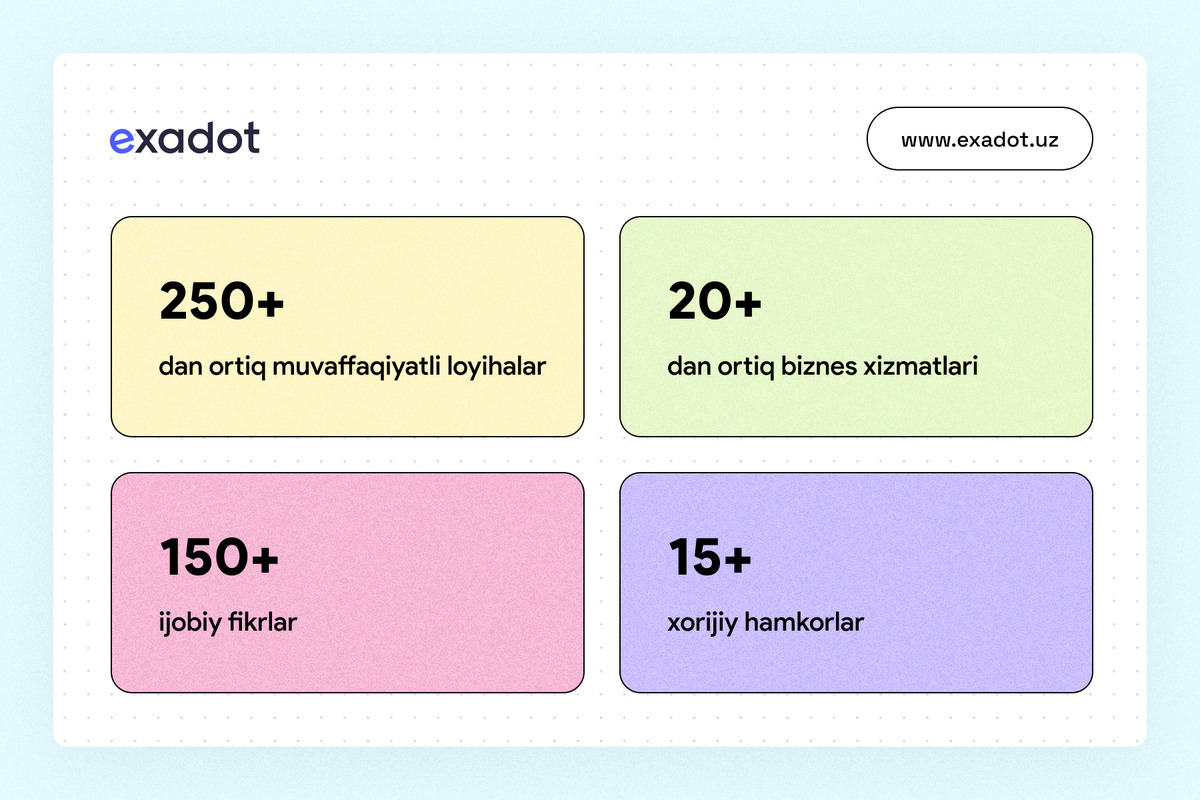 exadot

www.exadot.uz

250+

dan ortiq muvaffaqiyatli loyihalar

20+

dan ortiq biznes xizmatlari

150+

ijobiy fikrlar

15+

xorijiy hamkorlar