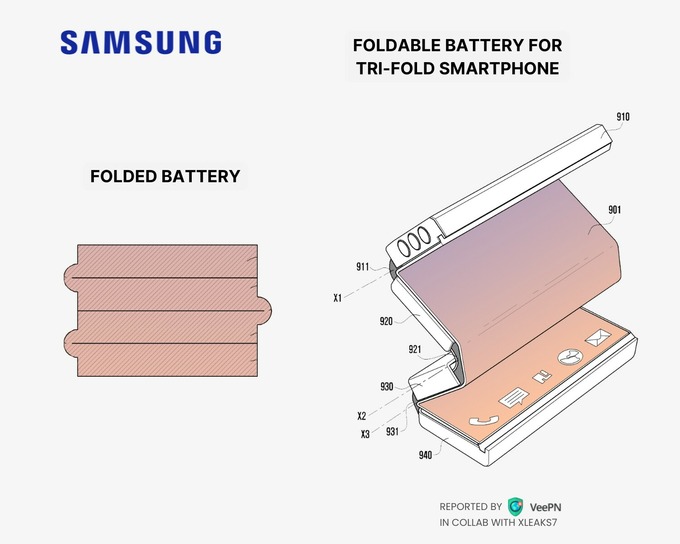 SAMSUNG

FOLDABLE BATTERY FOR TRI-FOLD SMARTPHONE

FOLDED BATTERY

910
901
911
X1
920
921
930
X2
X3
931
940

REPORTED BY VeePN
IN COLLAB WITH XLEAKS7