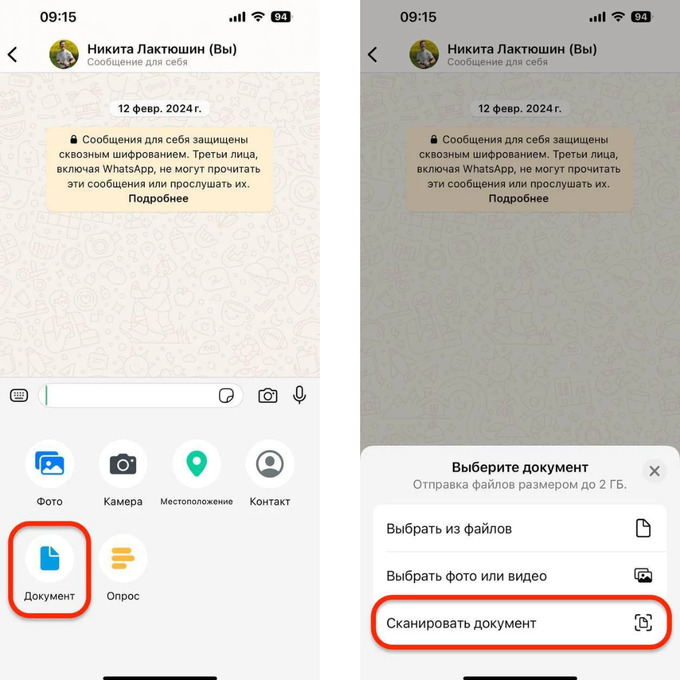 09:15 94

Никита Лактюшин (Вы)
Сообщение для себя

12 февр. 2024 г.

Сообщения для себя защищены сквозным шифрованием. Третьи лица, включая WhatsApp, не могут прочитать эти сообщения или прослушать их.
Подробнее

Фото
Камера
Местоположение
Контакт
Документ
Опрос

09:15 94

Никита Лактюшин (Вы)
Сообщение для себя

12 февр. 2024 г.

Сообщения для себя защищены сквозным шифрованием. Третьи лица, включая WhatsApp, не могут прочитать эти сообщения или прослушать их.
Подробнее

Выберите документ
Отправка файлов размером до 2 ГБ.

Выбрать из файлов
Выбрать фото или видео
Сканировать документ